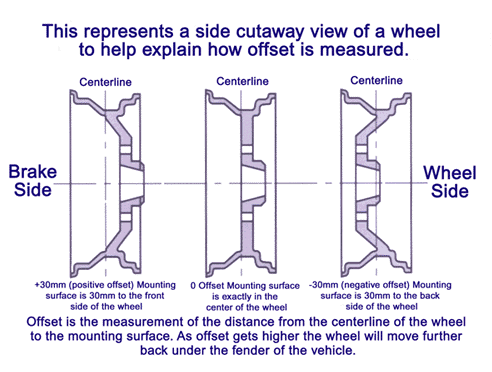 This represents a side cutaway view of a wheel to help explain how offset is measured.

Centerline

Centerline

Centerline

Brake Side

Wheel Side

+30mm (positive offset) Mounting surface is 30mm to the front side of the wheel

0 Offset Mounting surface is exactly in the center of the wheel

-30mm (negative offset) Mounting surface is 30mm to the back side of the wheel

Offset is the measurement of the distance from the centerline of the wheel to the mounting surface. As offset gets higher the wheel will move further back under the fender of the vehicle.